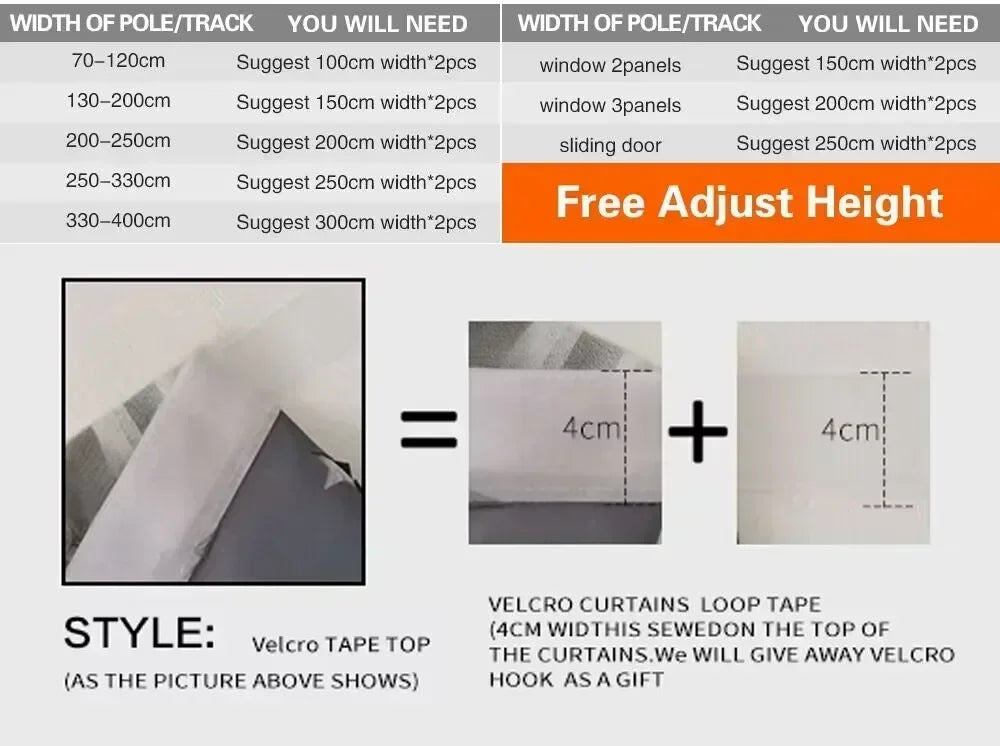 | WIDTH OF POLE/TRACK | YOU WILL NEED |
|---|---|
| 70–120cm | Suggest 100cm width*2pcs |
| 130–200cm | Suggest 150cm width*2pcs |
| 200–250cm | Suggest 200cm width*2pcs |
| 250–330cm | Suggest 250cm width*2pcs |
| 330–400cm | Suggest 300cm width*2pcs |

| WIDTH OF POLE/TRACK | YOU WILL NEED |
|---|---|
| window 2panels | Suggest 150cm width*2pcs |
| window 3panels | Suggest 200cm width*2pcs |
| sliding door | Suggest 250cm width*2pcs |

Free Adjust Height

=

4cm

+

4cm

STYLE: Velcro TAPE TOP
(AS THE PICTURE ABOVE SHOWS)

VELCRO CURTAINS LOOP TAPE (4CM WIDTHIS SEWEDON THE TOP OF THE CURTAINS.We WILL GIVE AWAY VELCRO HOOK AS A GIFT